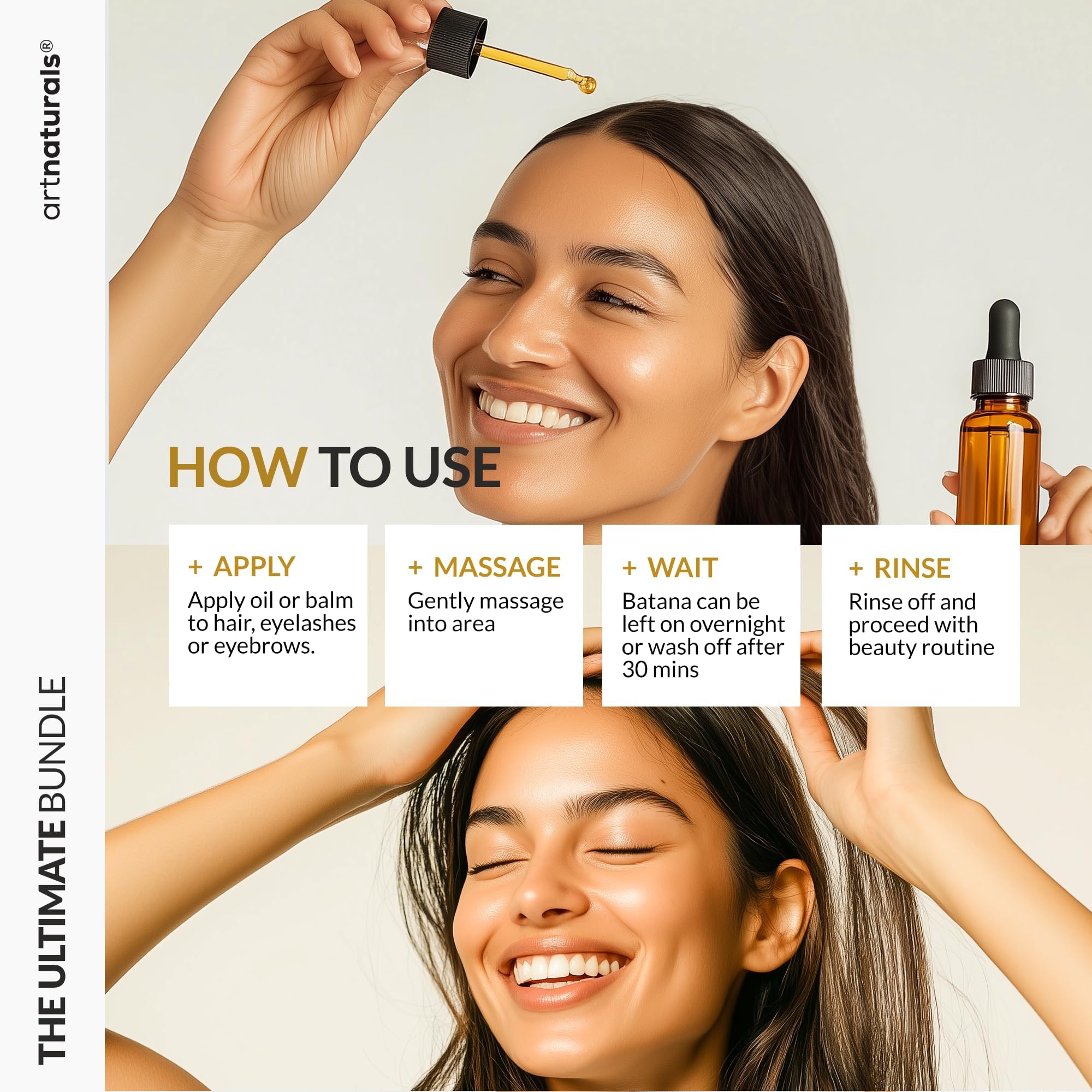 artnaturals®

THE ULTIMATE BUNDLE

HOW TO USE

+ APPLY
Apply oil or balm to hair, eyelashes or eyebrows.

+ MASSAGE
Gently massage into area

+ WAIT
Batana can be left on overnight or wash off after 30 mins

+ RINSE
Rinse off and proceed with beauty routine